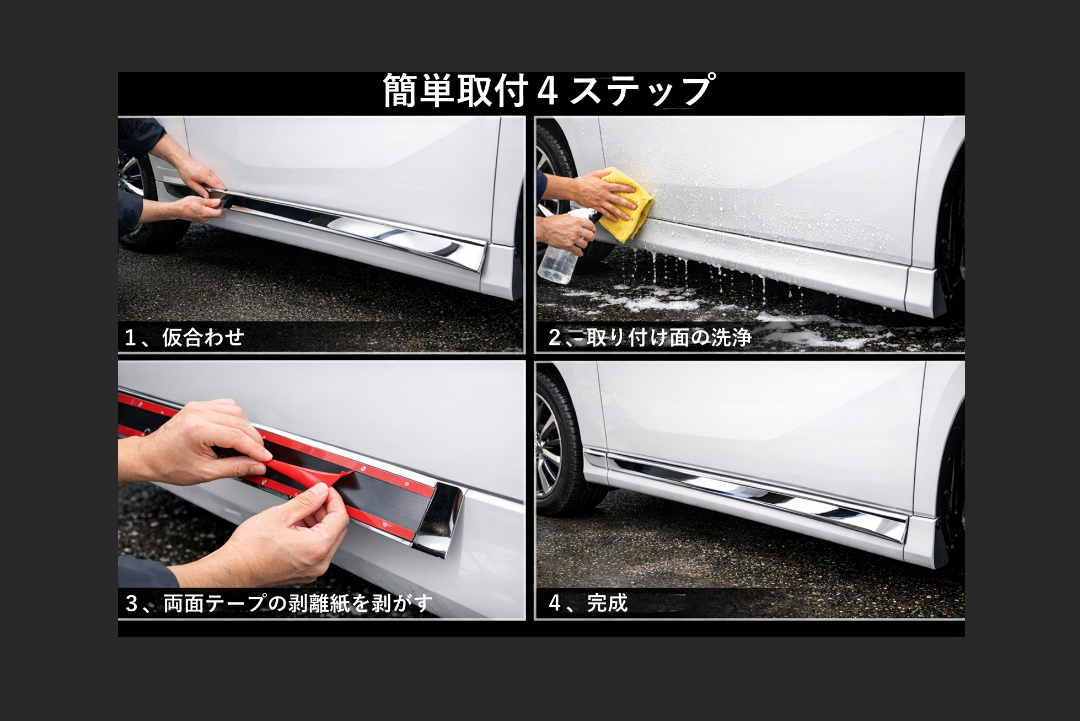 簡単取付４ステップ

１、仮合わせ

２、取り付け面の洗浄

３、両面テープの剥離紙を剥がす

４、完成