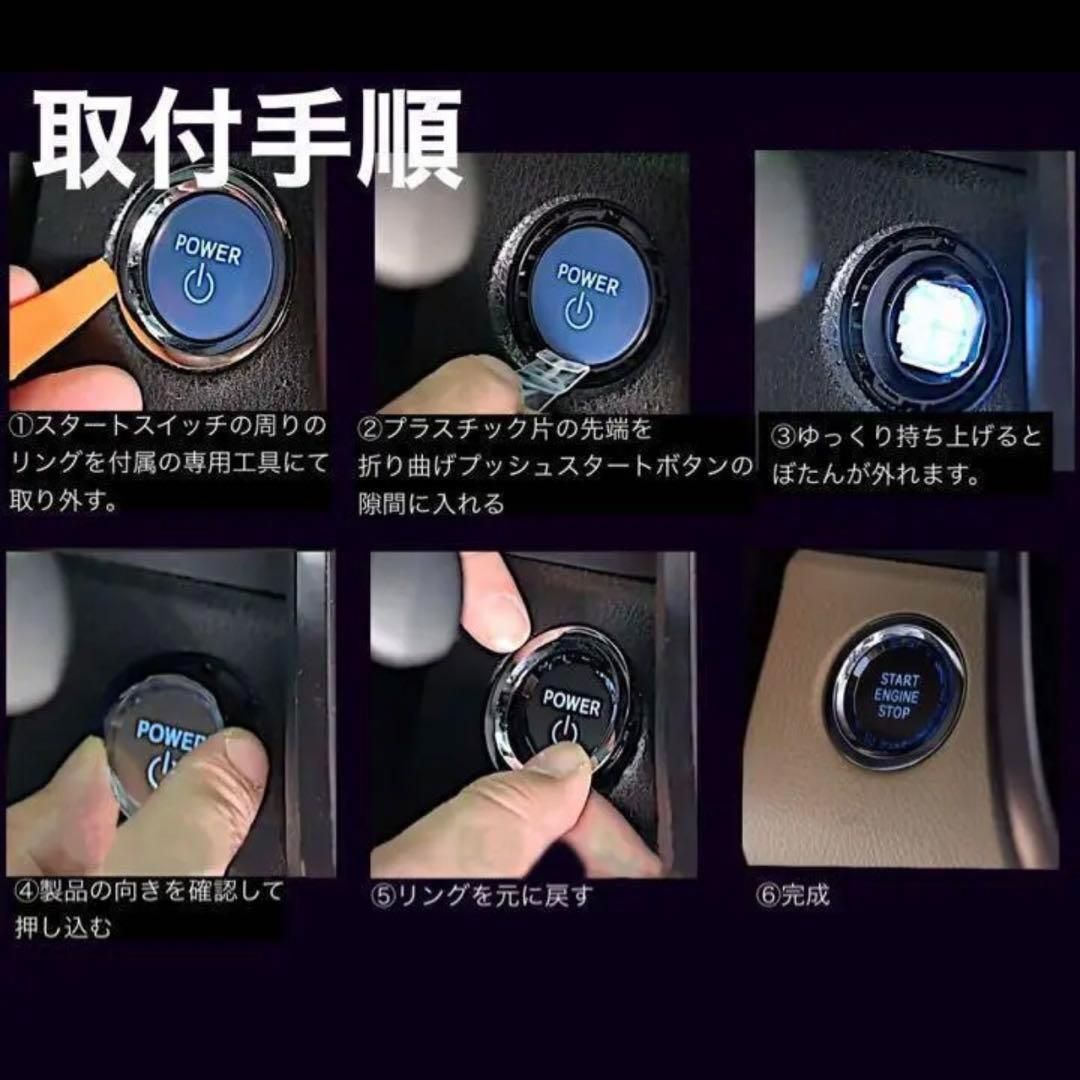 取付手順

POWER

①スタートスイッチの周りのリングを付属の専用工具にて取り外す。

POWER

②プラスチック片の先端を折り曲げプッシュスタートボタンの隙間に入れる

③ゆっくり持ち上げるとぼたんが外れます。

POWER

④製品の向きを確認して押し込む

POWER

⑤リングを元に戻す

START ENGINE STOP

⑥完成