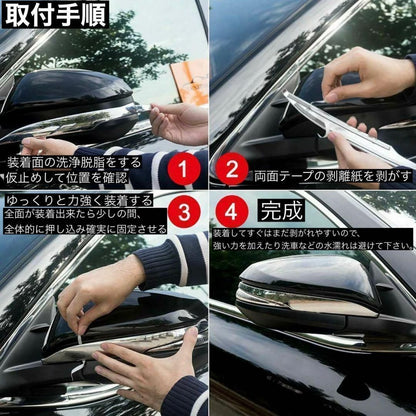 取付手順

装着面の洗浄脱脂をする
仮止めして位置を確認

1

2

両面テープの剥離紙を剥がす

ゆっくりと力強く装着する
全面が装着出来たら少しの間、
全体的に押し込み確実に固定させる

3

4

完成

装着してすぐはまだ剥がれやすいので、
強い力を加えたり洗車などの水濡れは避けて下さい。