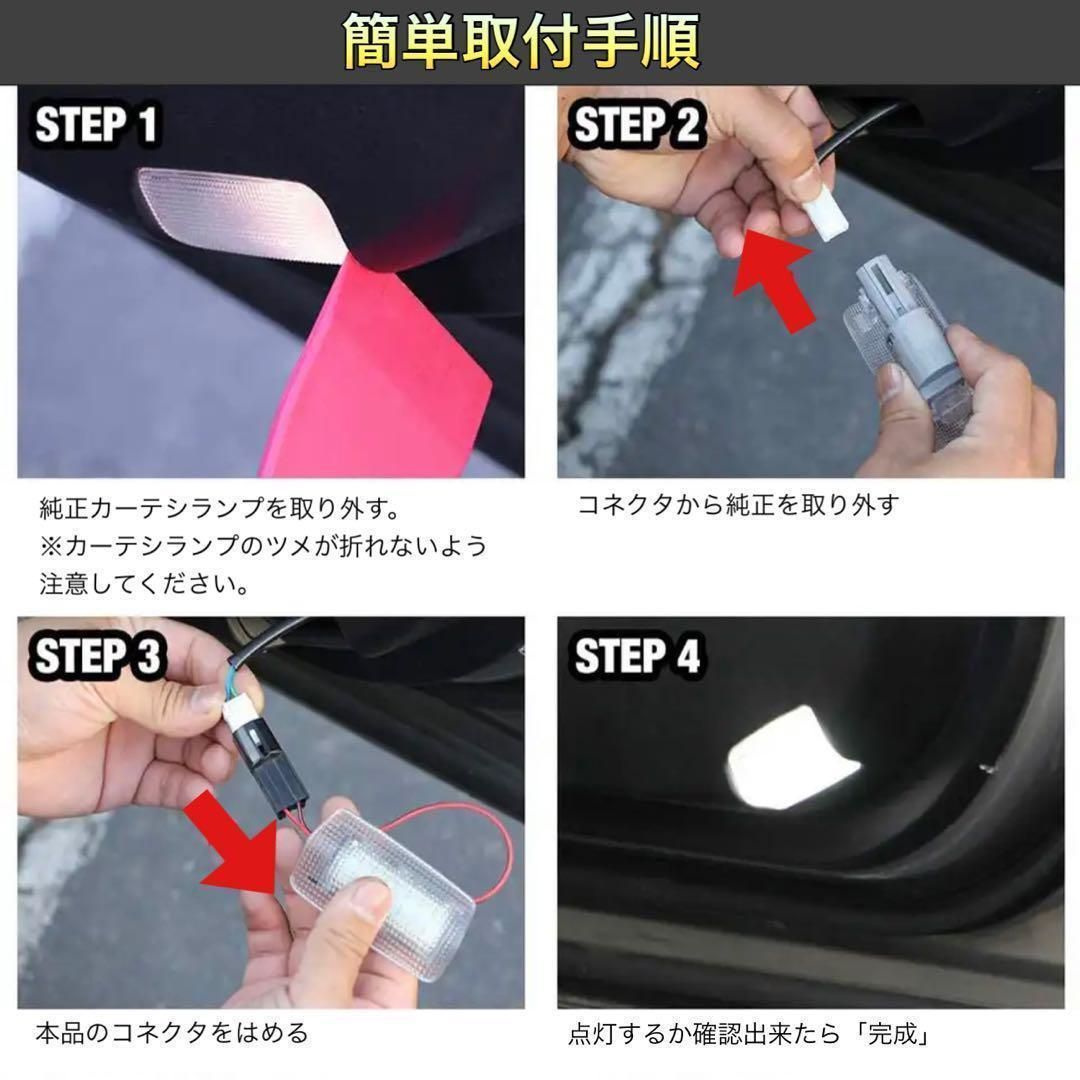 簡単取付手順

STEP 1

純正カーテシランプを取り外す。
※カーテシランプのツメが折れないよう注意してください。

STEP 2

コネクタから純正を取り外す

STEP 3

本品のコネクタをはめる

STEP 4

点灯するか確認出来たら「完成」