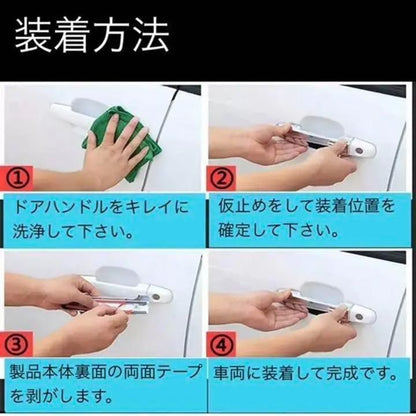 装着方法

①

ドアハンドルをキレイに洗浄して下さい。

②

仮止めをして装着位置を確定して下さい。

③

製品本体裏面の両面テープを剥がします。

④

車両に装着して完成です。