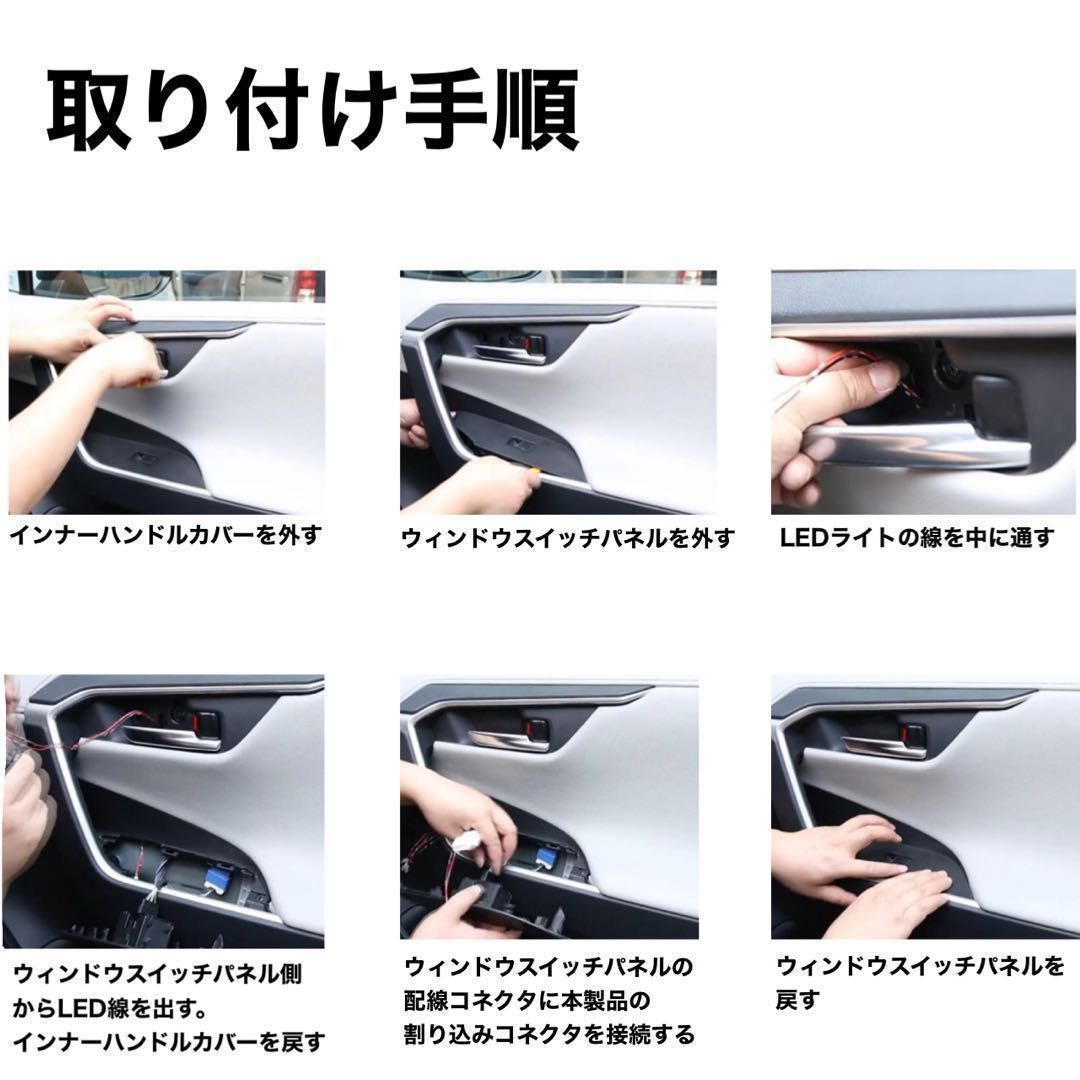 取り付け手順

インナーハンドルカバーを外す

ウィンドウスイッチパネルを外す

LEDライトの線を中に通す

ウィンドウスイッチパネル側からLED線を出す。
インナーハンドルカバーを戻す

ウィンドウスイッチパネルの配線コネクタに本製品の割り込みコネクタを接続する

ウィンドウスイッチパネルを戻す