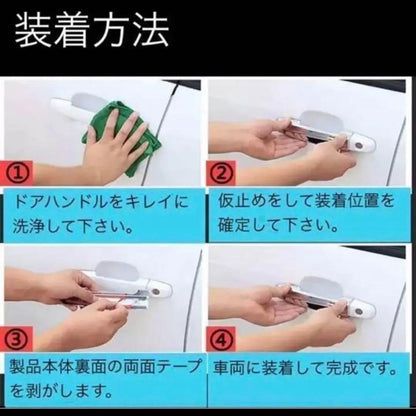 装着方法

①

ドアハンドルをキレイに洗浄して下さい。

②

仮止めをして装着位置を確定して下さい。

③

製品本体裏面の両面テープを剥がします。

④

車両に装着して完成です。