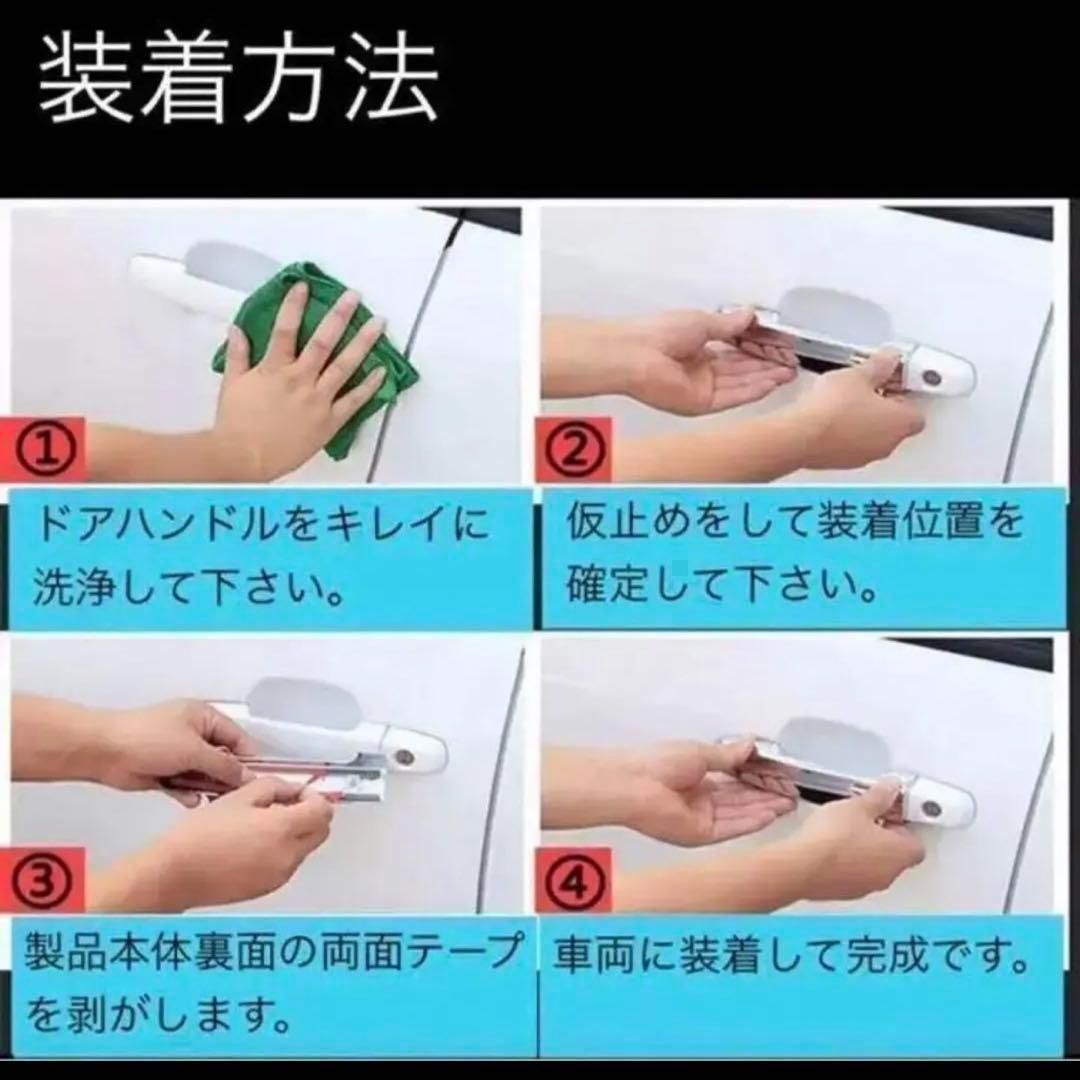 装着方法

①

ドアハンドルをキレイに洗浄して下さい。

②

仮止めをして装着位置を確定して下さい。

③

製品本体裏面の両面テープを剥がします。

④

車両に装着して完成です。