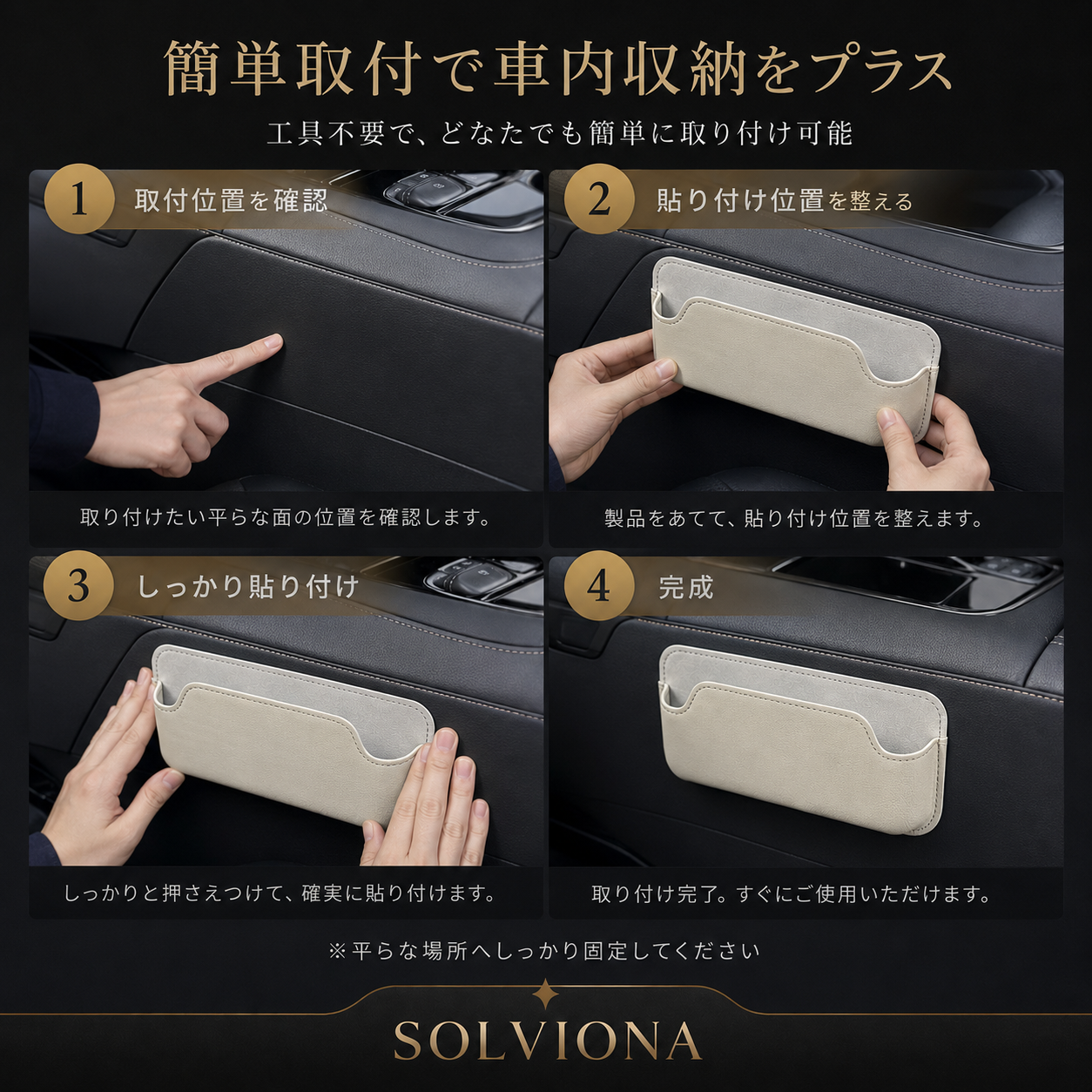 簡単取付で車内収納をプラス

工具不要で、どなたでも簡単に取り付け可能

1 取付位置を確認

取り付けたい平らな面の位置を確認します。

2 貼り付け位置を整える

製品をあてて、貼り付け位置を整えます。

3 しっかり貼り付け

しっかりと押さえつけて、確実に貼り付けます。

4 完成

取り付け完了。すぐにご使用いただけます。

※平らな場所へしっかり固定してください

SOLVIONA